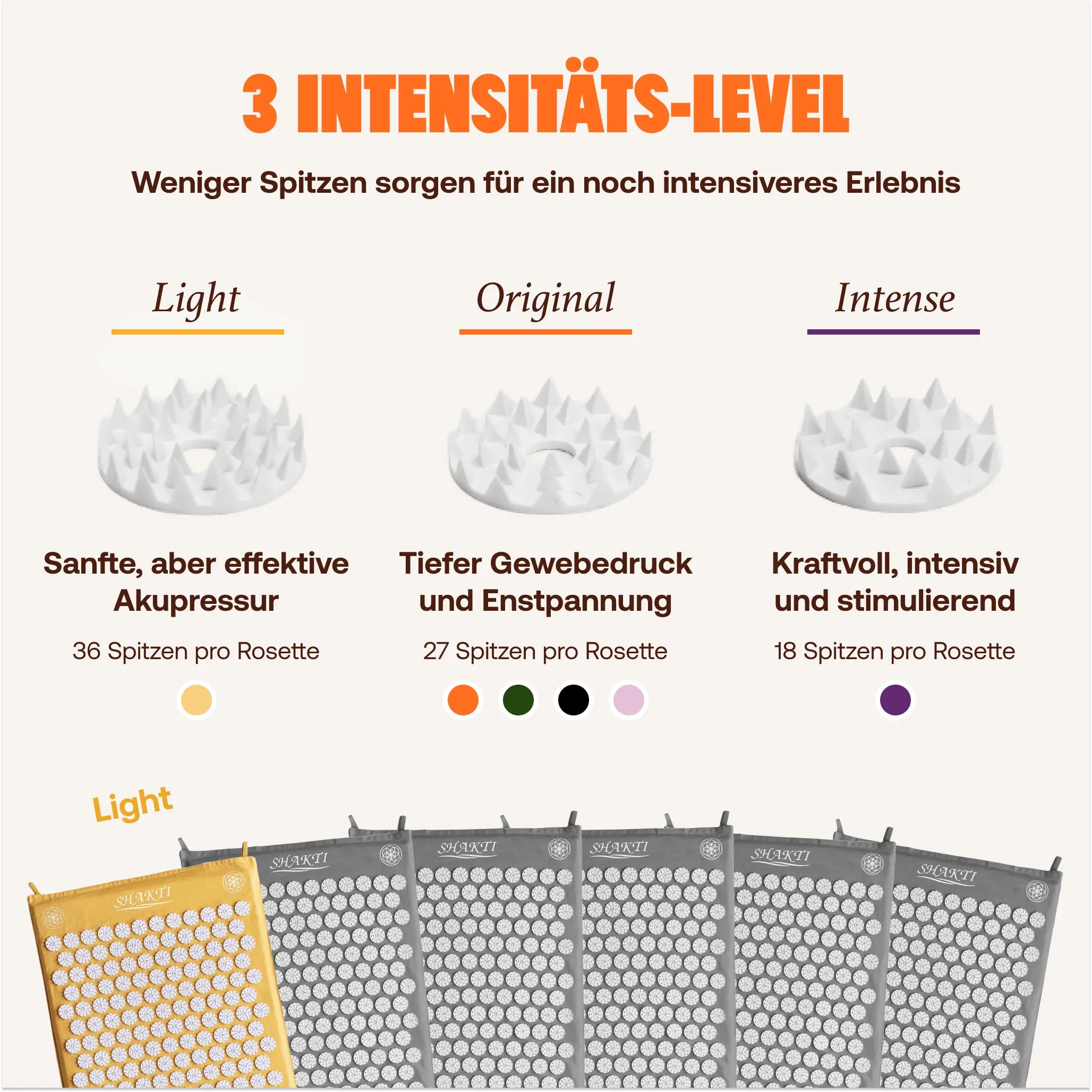 3 INTENSITÄTS-LEVEL

Weniger Spitzen sorgen für ein noch intensiveres Erlebnis

Light

Sanfte, aber effektive Akupressur

36 Spitzen pro Rosette

Original

Tiefer Gewebedruck und Enstpannung

27 Spitzen pro Rosette

Intense

Kraftvoll, intensiv und stimulierend

18 Spitzen pro Rosette

Light

SHAKTI

SHAKTI

SHAKTI

SHAKTI

SHAKTI

SHAKTI